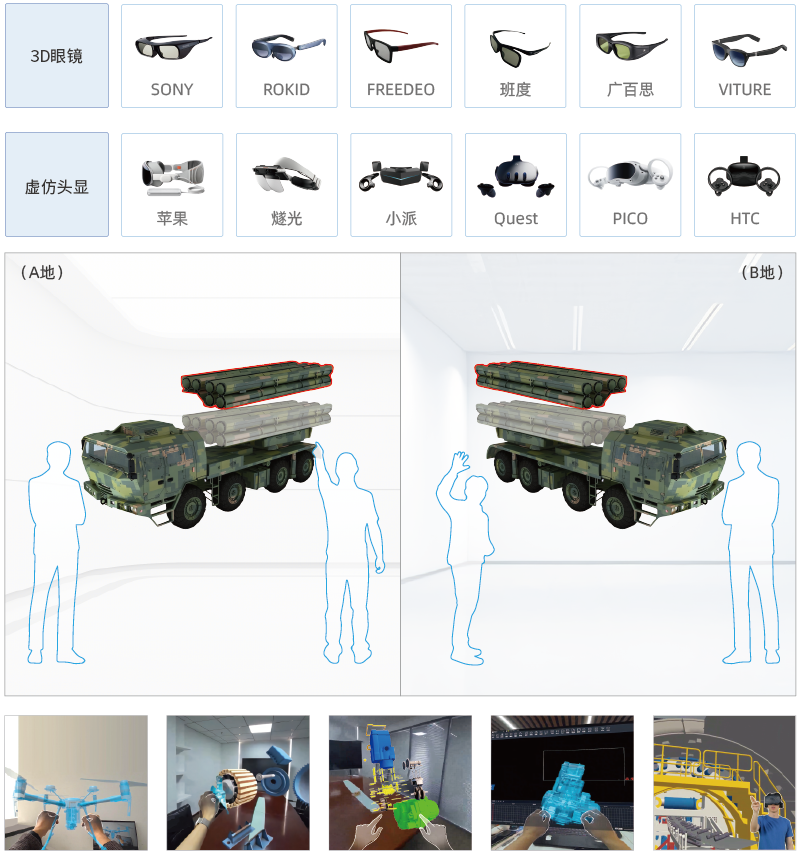 3D眼镜

SONY

ROKID

FREEDEO

班度

广百思

VITURE

虚仿头显

苹果

燧光

小派

Quest

PICO

HTC

（A地）

（B地）